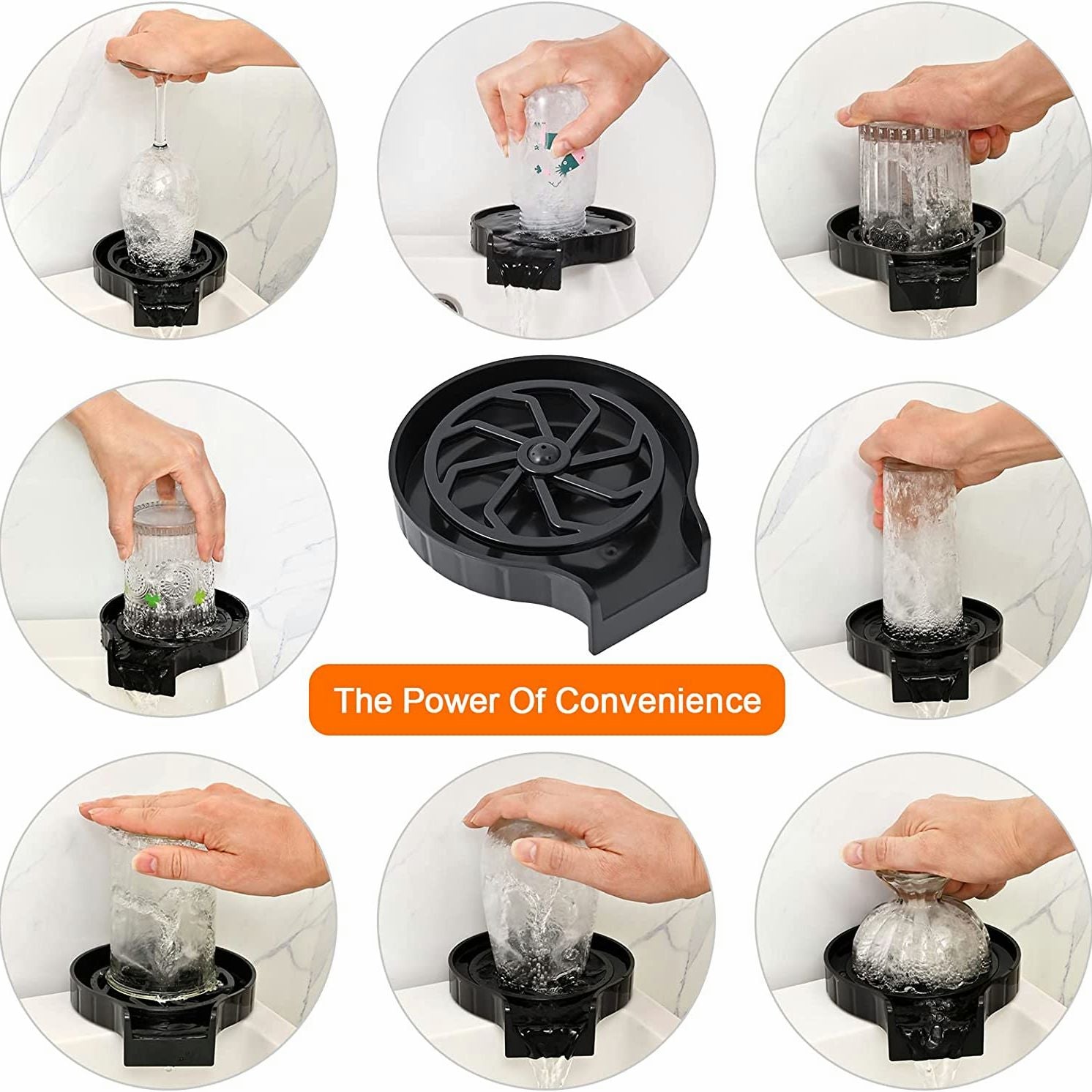 The Power Of Convenience