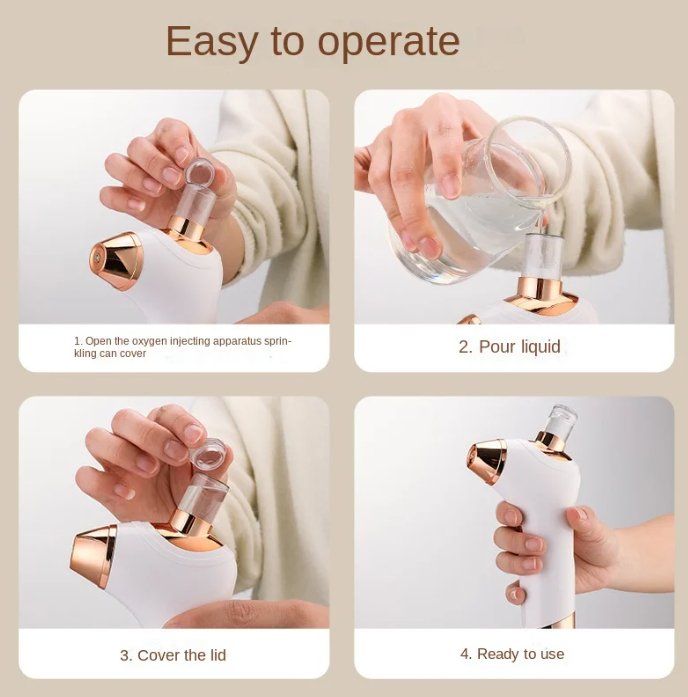 Easy to operate

1. Open the oxygen injecting apparatus sprinkling can cover

2. Pour liquid

3. Cover the lid

4. Ready to use