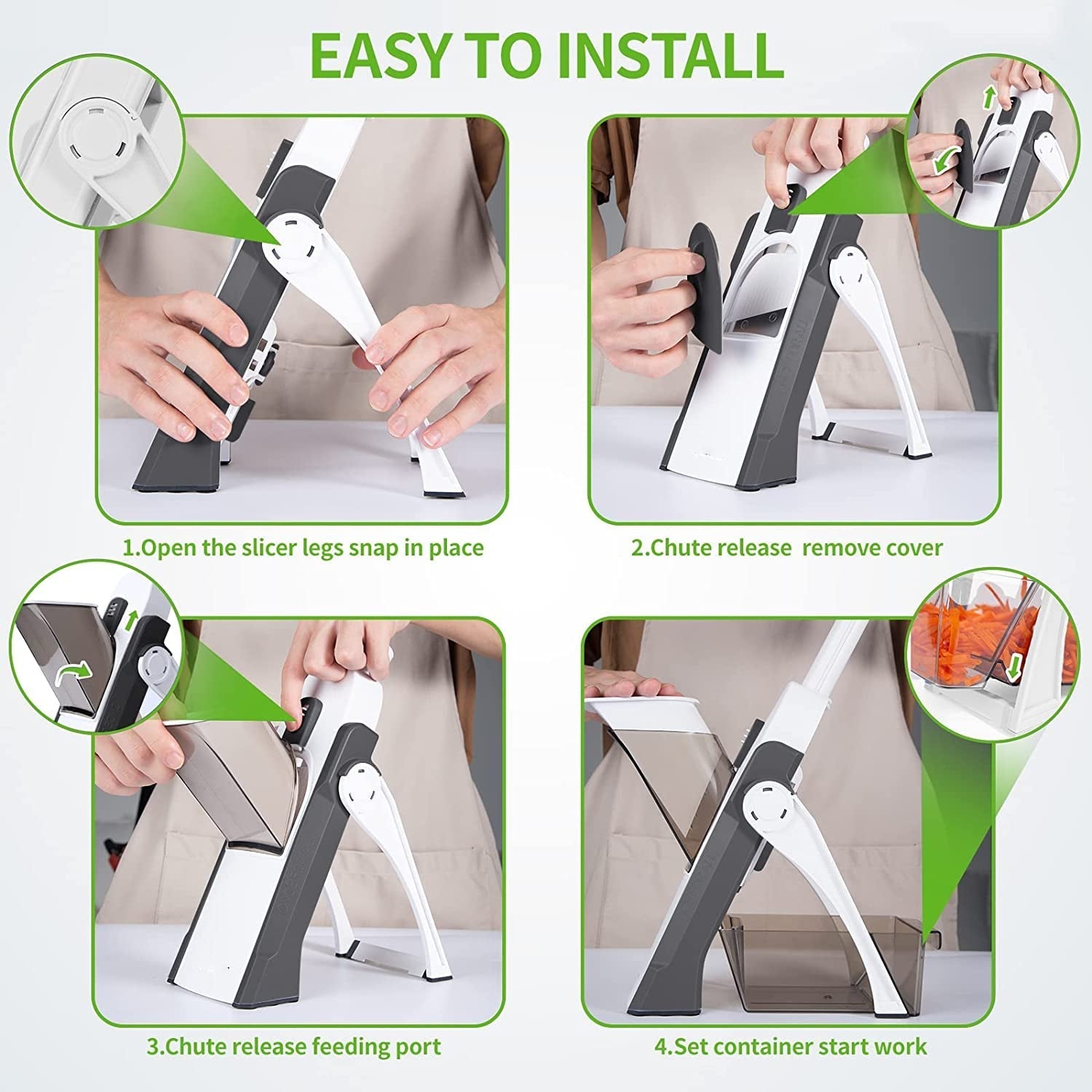 EASY TO INSTALL

1.Open the slicer legs snap in place

2.Chute release  remove cover

3.Chute release feeding port

4.Set container start work